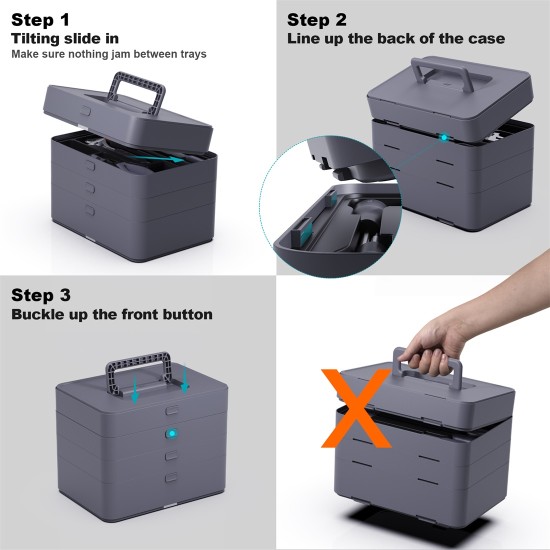 Step 1
Tilting slide in
Make sure nothing jam between trays

Step 2
Line up the back of the case

Step 3
Buckle up the front button

X